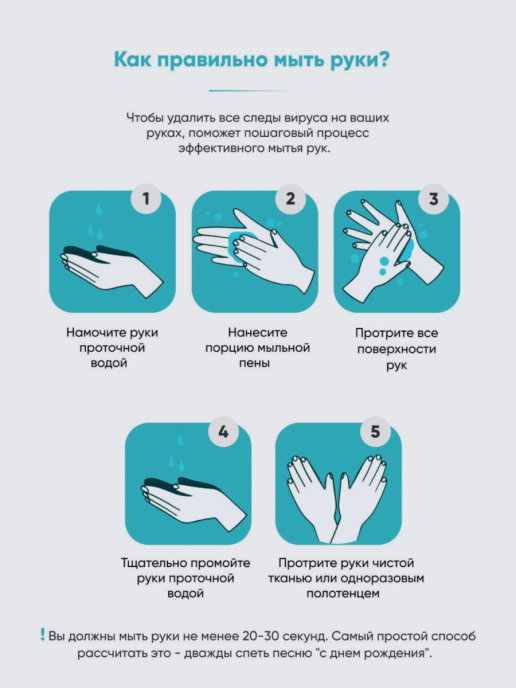 Как правильно мыть руки?

Чтобы удалить все следы вируса на ваших руках, поможет пошаговый процесс эффективного мытья рук.

1

Намочите руки проточной водой

2

Нанесите порцию мыльной пены

3

Протрите все поверхности рук

4

Тщательно промойте руки проточной водой

5

Протрите руки чистой тканью или одноразовым полотенцем

! Вы должны мыть руки не менее 20-30 секунд. Самый простой способ рассчитать это - дважды спеть песню "с днем рождения".